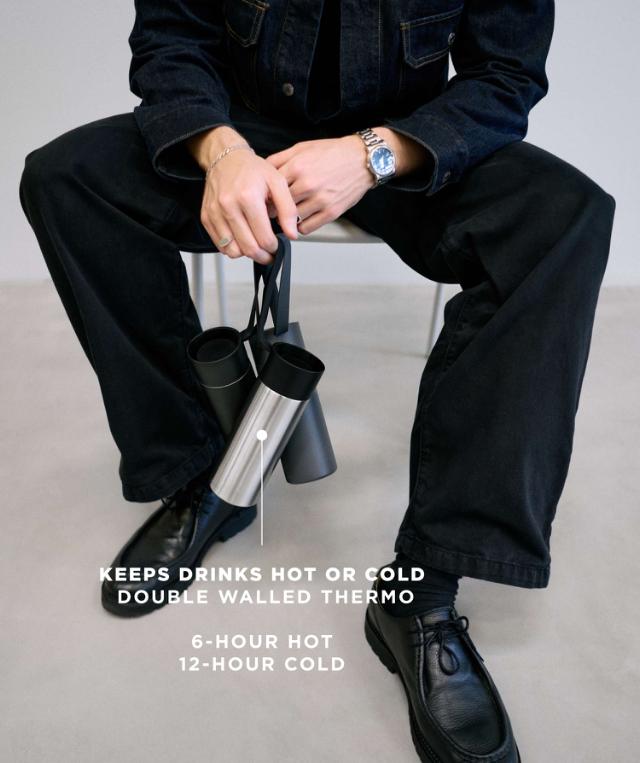 KEEPS DRINKS HOT OR COLD
DOUBLE WALLED THERMO

6-HOUR HOT
12-HOUR COLD