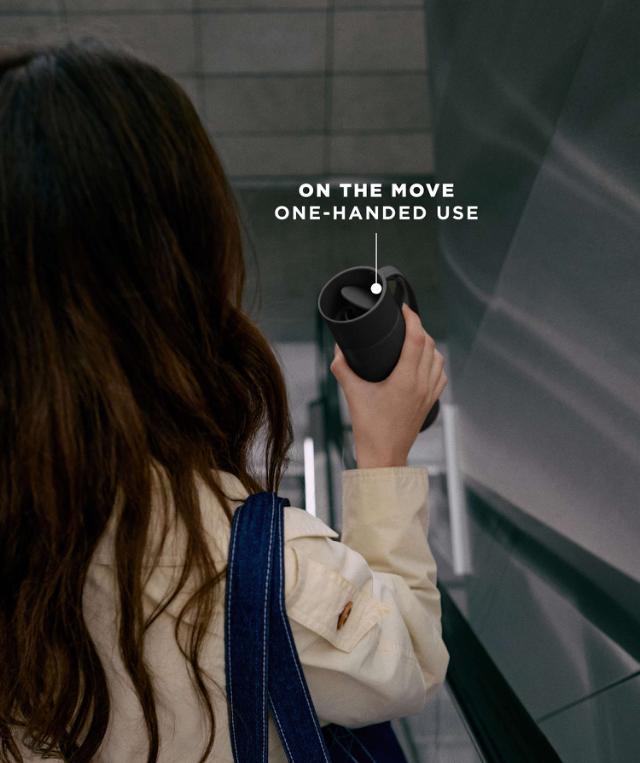 ON THE MOVE
ONE-HANDED USE